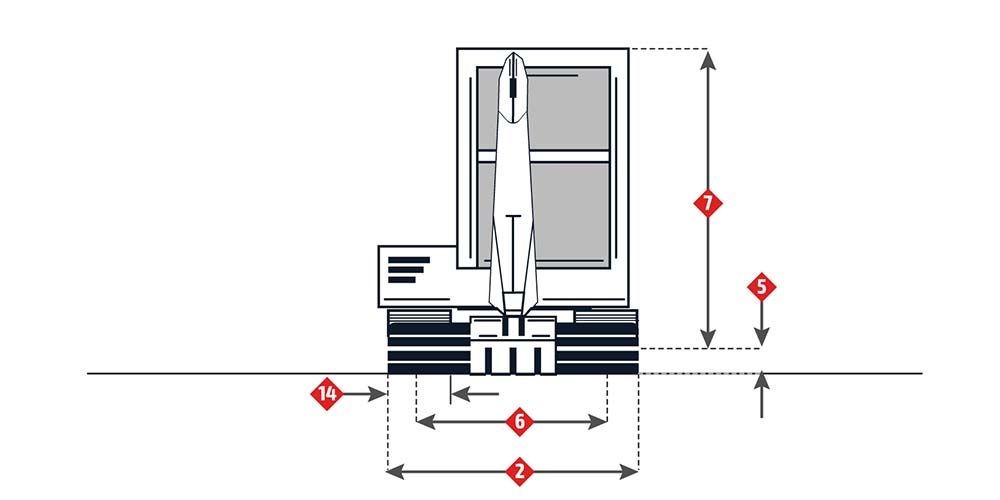 7
5
14
6
2